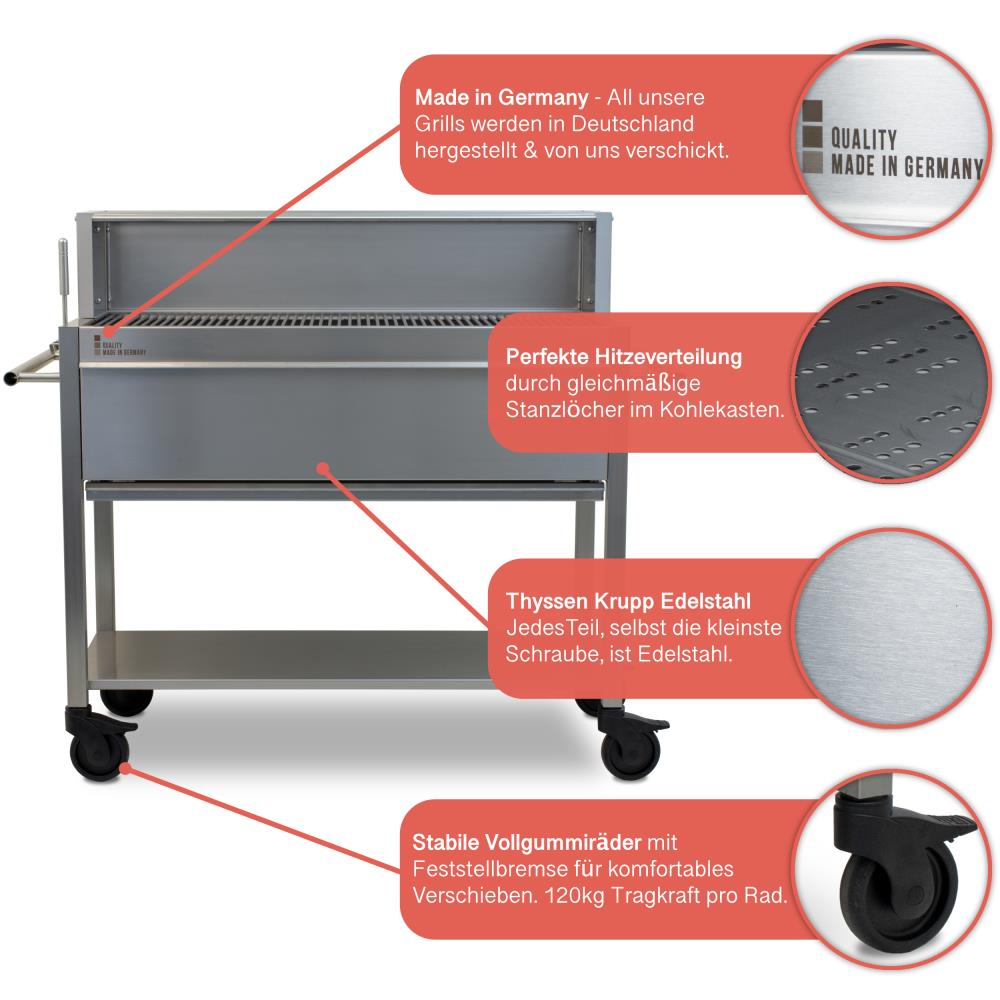 Made in Germany - All unsere Grills werden in Deutschland hergestellt & von uns verschickt.

QUALITY
MADE IN GERMANY

QUALITY
MADE IN GERMANY

Perfekte Hitzeverteilung durch gleichmäßige Stanzlöcher im Kohlekasten.

Thyssen Krupp Edelstahl
JedesTeil, selbst die kleinste Schraube, ist Edelstahl.

Stabile Vollgummiräder mit Feststellbremse für komfortables Verschieben. 120kg Tragkraft pro Rad.